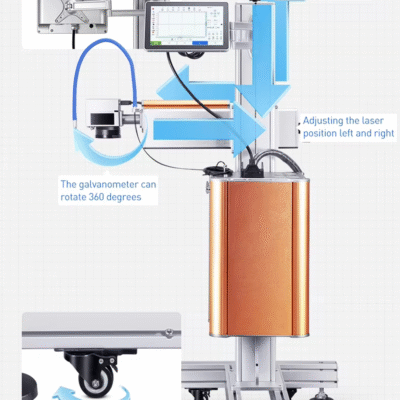 Adjusting the laser position left and right

The galvanometer can rotate 360 degrees